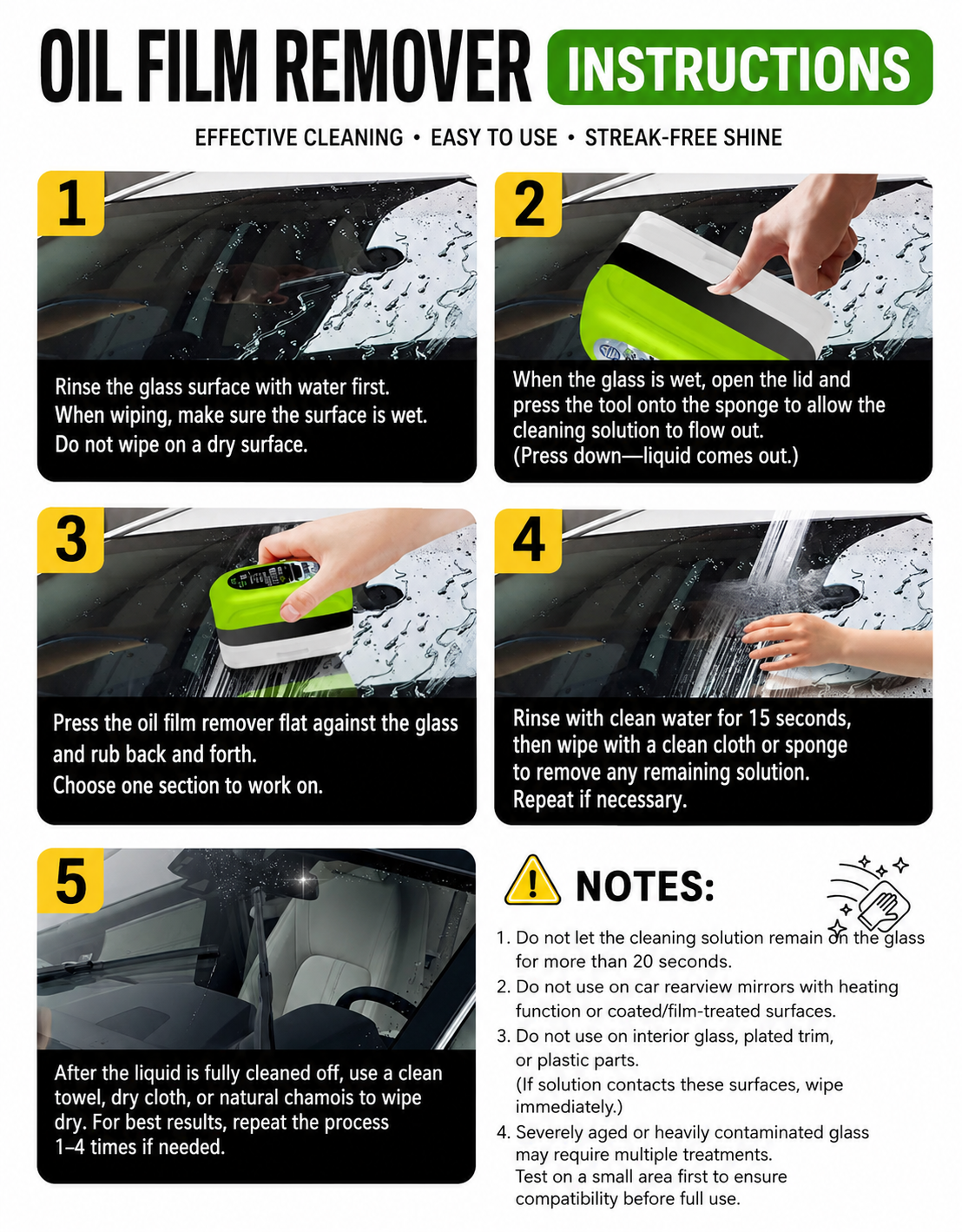 OIL FILM REMOVER INSTRUCTIONS

EFFECTIVE CLEANING • EASY TO USE • STREAK-FREE SHINE

1

Rinse the glass surface with water first. When wiping, make sure the surface is wet. Do not wipe on a dry surface.

2

When the glass is wet, open the lid and press the tool onto the sponge to allow the cleaning solution to flow out. (Press down—liquid comes out.)

3

Press the oil film remover flat against the glass and rub back and forth. Choose one section to work on.

4

Rinse with clean water for 15 seconds, then wipe with a clean cloth or sponge to remove any remaining solution. Repeat if necessary.

5

After the liquid is fully cleaned off, use a clean towel, dry cloth, or natural chamois to wipe dry. For best results, repeat the process 1–4 times if needed.

NOTES:

1. Do not let the cleaning solution remain on the glass for more than 20 seconds.
2. Do not use on car rearview mirrors with heating function or coated/film-treated surfaces.
3. Do not use on interior glass, plated trim, or plastic parts. (If solution contacts these surfaces, wipe immediately.)
4. Severely aged or heavily contaminated glass may require multiple treatments. Test on a small area first to ensure compatibility before full use.