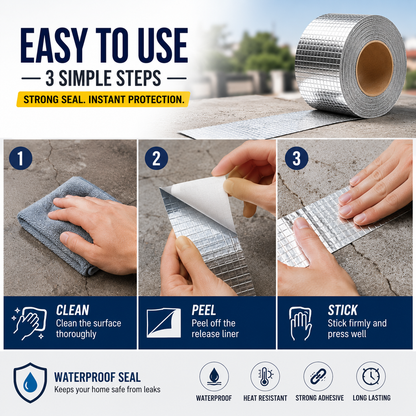 EASY TO USE

— 3 SIMPLE STEPS —

STRONG SEAL. INSTANT PROTECTION.

1

2

3

CLEAN
Clean the surface thoroughly

PEEL
Peel off the release liner

STICK
Stick firmly and press well

WATERPROOF SEAL
Keeps your home safe from leaks

WATERPROOF

HEAT RESISTANT

STRONG ADHESIVE

LONG LASTING